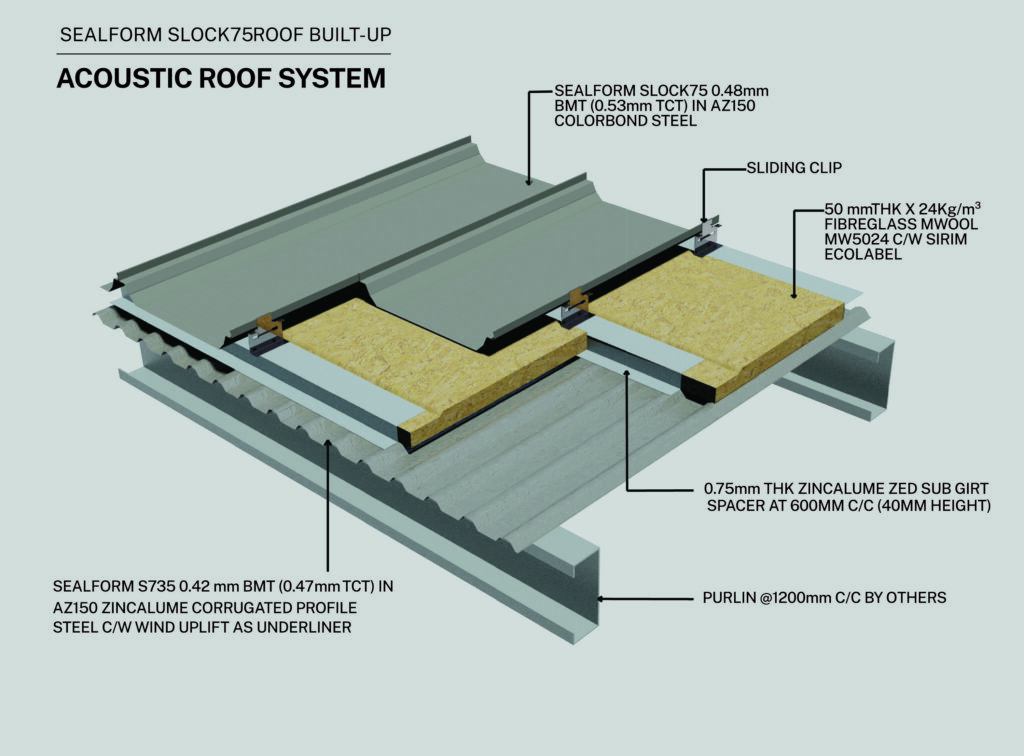 SEALFORM SLOCK75ROOF BUILT-UP

ACOUSTIC ROOF SYSTEM

SEALFORM SLOCK75 0.48mm BMT (0.53mm TCT) IN AZ150 COLORBOND STEEL

SLIDING CLIP

50 mmTHK X 24Kg/m$^3$ FIBREGLASS MWOOL MW5024 C/W SIRIM ECOLABEL

0.75mm THK ZINCALUME ZED SUB GIRT SPACER AT 600MM C/C (40MM HEIGHT)

SEALFORM S735 0.42 mm BMT (0.47mm TCT) IN AZ150 ZINCALUME CORRUGATED PROFILE STEEL C/W WIND UPLIFT AS UNDERLINER

PURLIN @1200mm C/C BY OTHERS